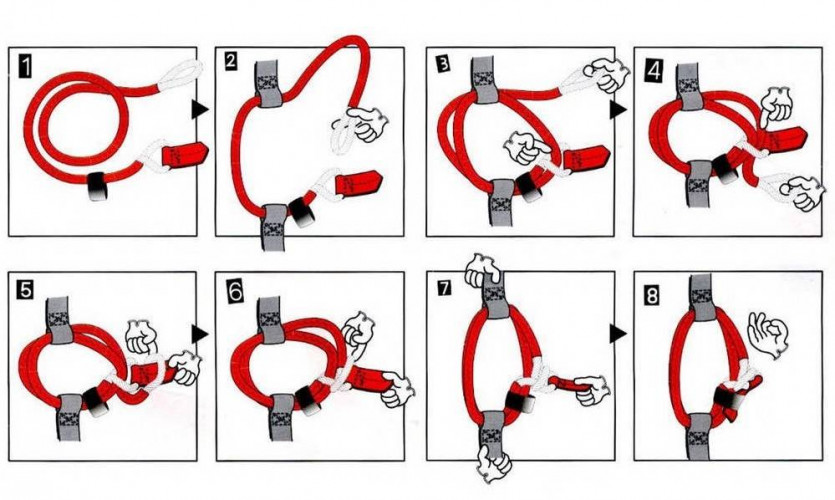 1
2
3
4
5
6
7
8